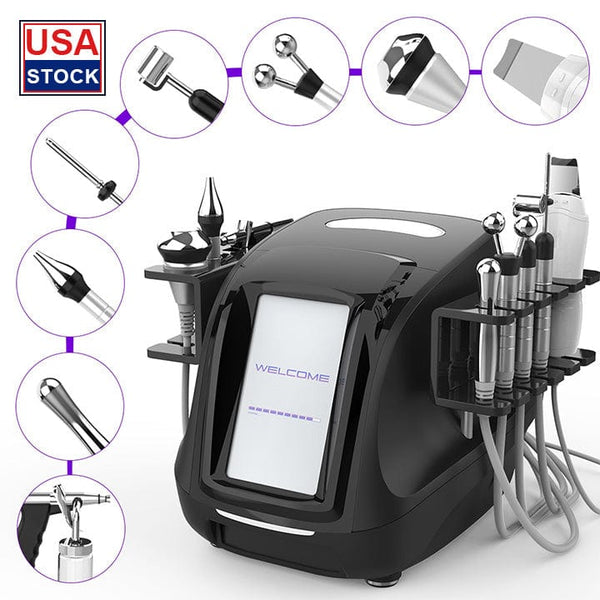 USA
STOCK

WELCOME