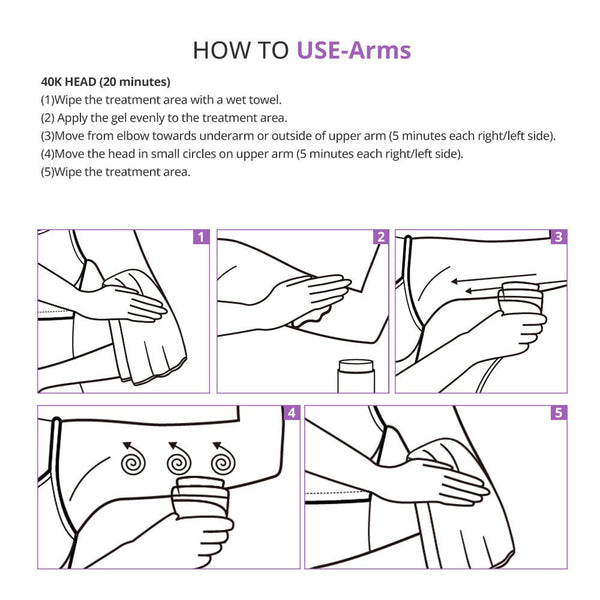 HOW TO USE-Arms

40K HEAD (20 minutes)
(1)Wipe the treatment area with a wet towel.
(2) Apply the gel evenly to the treatment area.
(3)Move from elbow towards underarm or outside of upper arm (5 minutes each right/left side).
(4)Move the head in small circles on upper arm (5 minutes each right/left side).
(5)Wipe the treatment area.

1

2

3

4

5