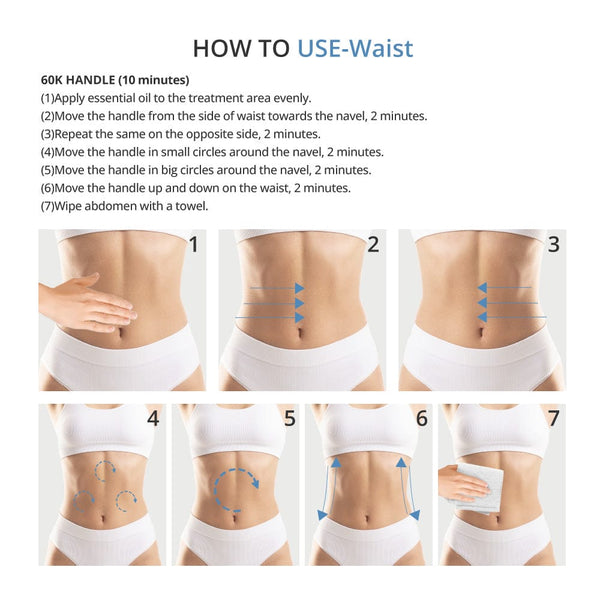 HOW TO USE-Waist

60K HANDLE (10 minutes)
(1)Apply essential oil to the treatment area evenly.
(2)Move the handle from the side of waist towards the navel, 2 minutes.
(3)Repeat the same on the opposite side, 2 minutes.
(4)Move the handle in small circles around the navel, 2 minutes.
(5)Move the handle in big circles around the navel, 2 minutes.
(6)Move the handle up and down on the waist, 2 minutes.
(7)Wipe abdomen with a towel.

1

2

3

4

5

6

7