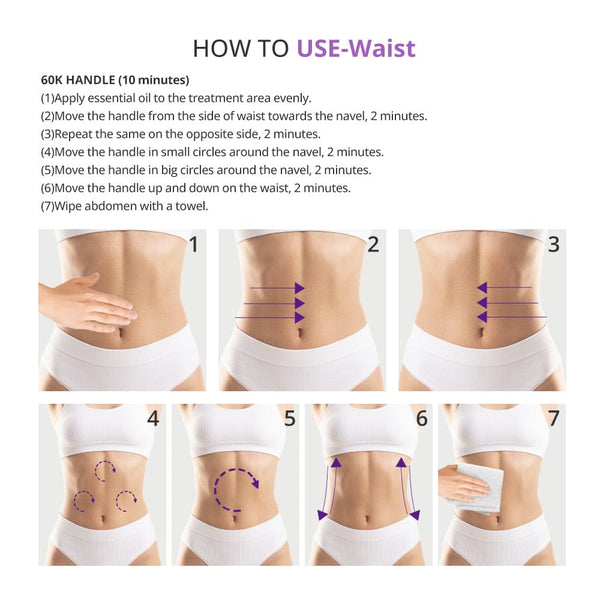 HOW TO USE-Waist

60K HANDLE (10 minutes)
(1)Apply essential oil to the treatment area evenly.
(2)Move the handle from the side of waist towards the navel, 2 minutes.
(3)Repeat the same on the opposite side, 2 minutes.
(4)Move the handle in small circles around the navel, 2 minutes.
(5)Move the handle in big circles around the navel, 2 minutes.
(6)Move the handle up and down on the waist, 2 minutes.
(7)Wipe abdomen with a towel.

1

2

3

4

5

6

7