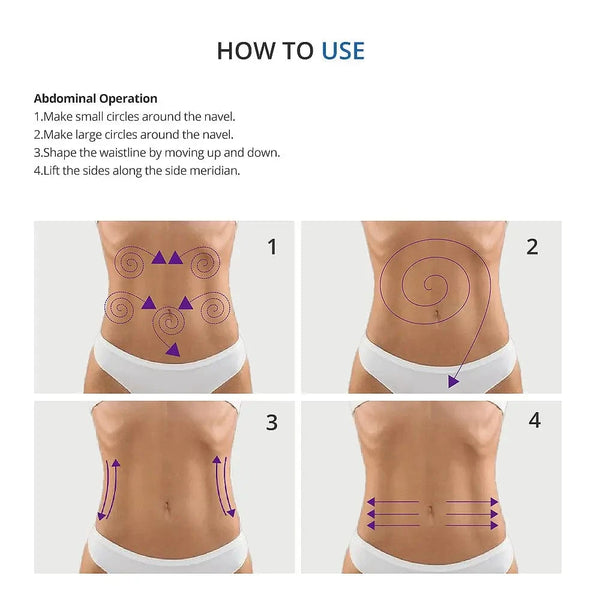 HOW TO USE

Abdominal Operation
1.Make small circles around the navel.
2.Make large circles around the navel.
3.Shape the waistline by moving up and down.
4.Lift the sides along the side meridian.

1

2

3

4