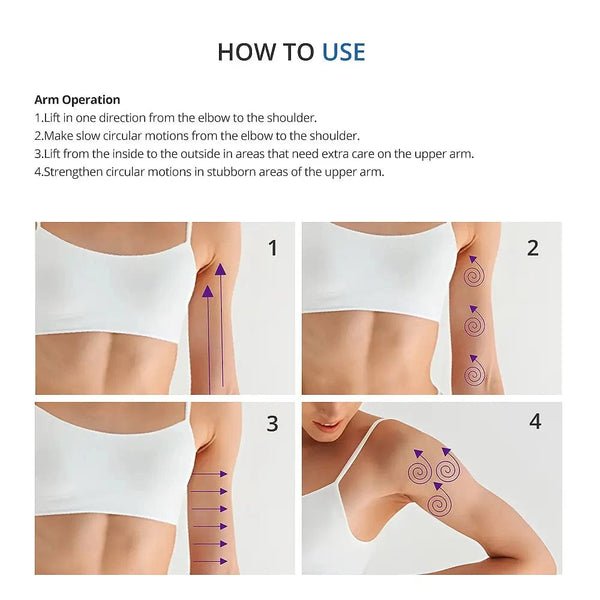 HOW TO USE

Arm Operation
1.Lift in one direction from the elbow to the shoulder.
2.Make slow circular motions from the elbow to the shoulder.
3.Lift from the inside to the outside in areas that need extra care on the upper arm.
4.Strengthen circular motions in stubborn areas of the upper arm.

1

2

3

4