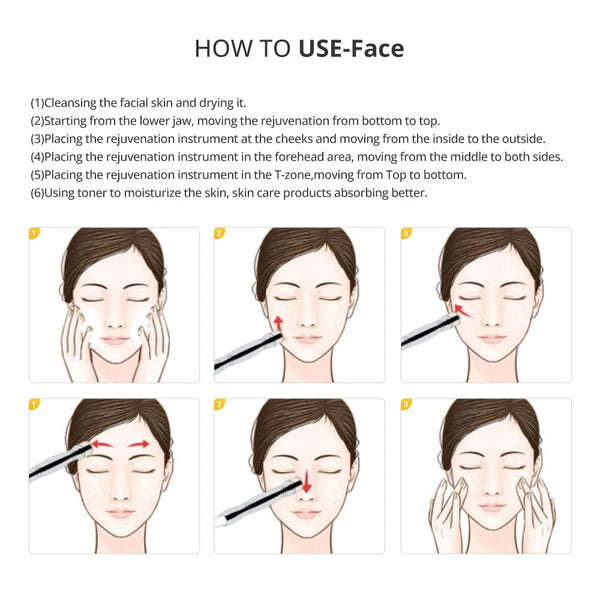 HOW TO USE-Face

(1)Cleansing the facial skin and drying it.
(2)Starting from the lower jaw, moving the rejuvenation from bottom to top.
(3)Placing the rejuvenation instrument at the cheeks and moving from the inside to the outside.
(4)Placing the rejuvenation instrument in the forehead area, moving from the middle to both sides.
(5)Placing the rejuvenation instrument in the T-zone,moving from Top to bottom.
(6)Using toner to moisturize the skin, skin care products absorbing better.

1
2
3
1
2
3