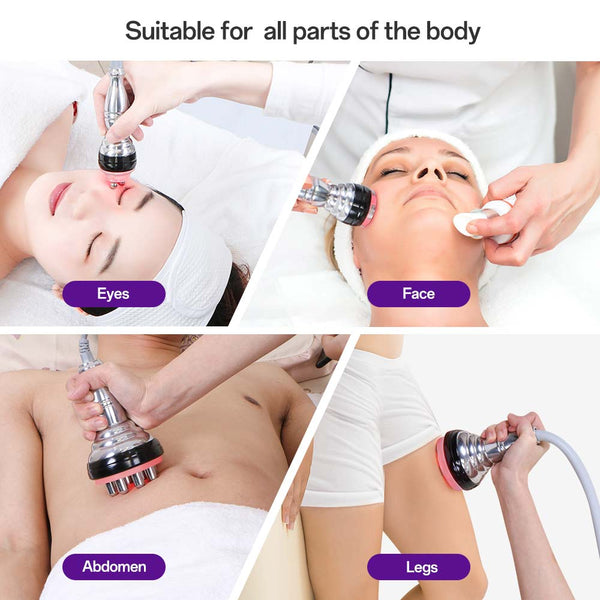 Suitable for  all parts of the body

Eyes

Face

Abdomen

Legs