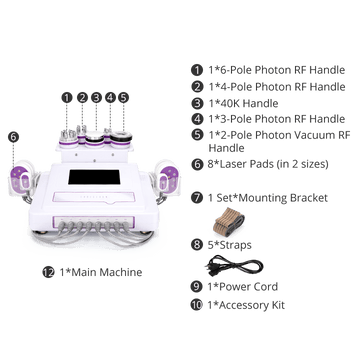 1 2 3 4 5

6

12 1*Main Machine

1 1*6-Pole Photon RF Handle
2 1*4-Pole Photon RF Handle
3 1*40K Handle
4 1*3-Pole Photon RF Handle
5 1*2-Pole Photon Vacuum RF Handle
6 8*Laser Pads (in 2 sizes)

7 1 Set*Mounting Bracket

8 5*Straps

9 1*Power Cord
10 1*Accessory Kit