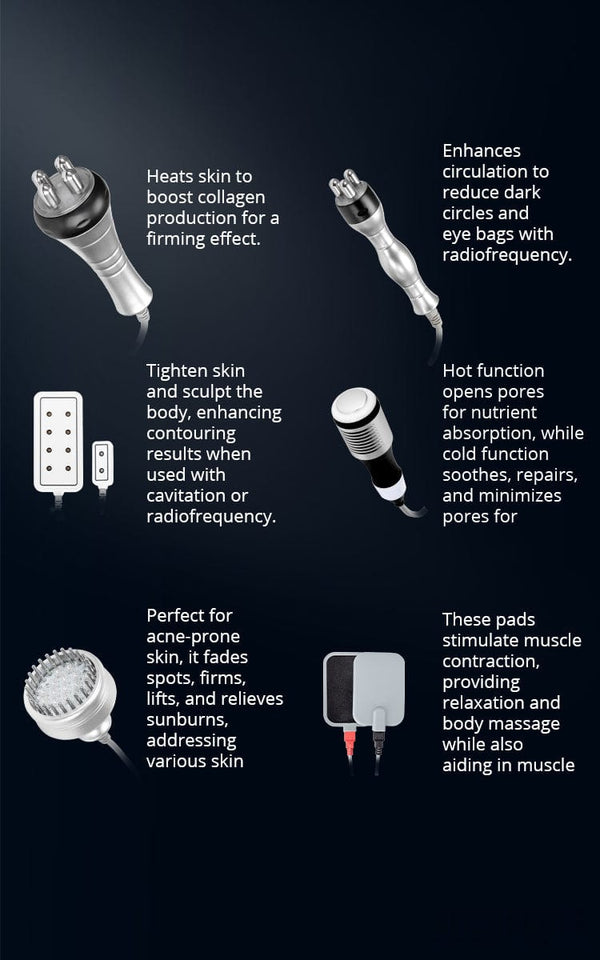 Heats skin to boost collagen production for a firming effect.

Enhances circulation to reduce dark circles and eye bags with radiofrequency.

Tighten skin and sculpt the body, enhancing contouring results when used with cavitation or radiofrequency.

Hot function opens pores for nutrient absorption, while cold function soothes, repairs, and minimizes pores for

Perfect for acne-prone skin, it fades spots, firms, lifts, and relieves sunburns, addressing various skin

These pads stimulate muscle contraction, providing relaxation and body massage while also aiding in muscle