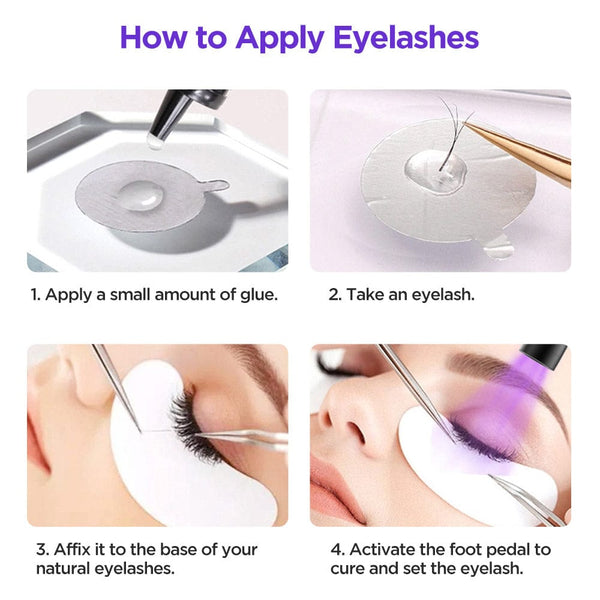 How to Apply Eyelashes

1. Apply a small amount of glue.

2. Take an eyelash.

3. Affix it to the base of your natural eyelashes.

4. Activate the foot pedal to cure and set the eyelash.