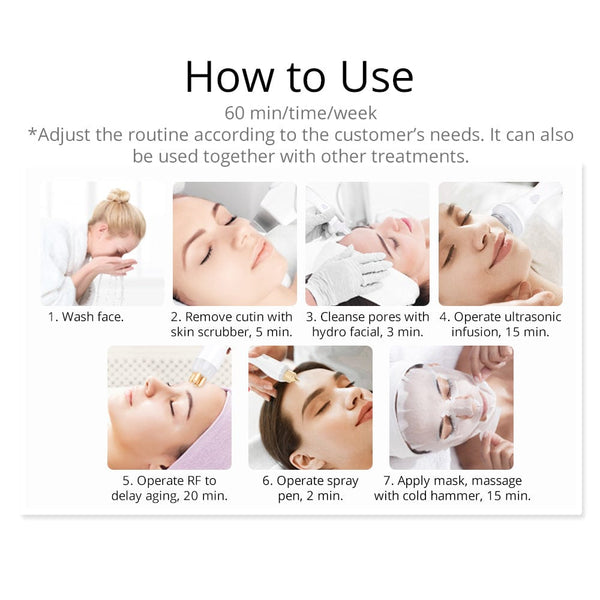 How to Use

60 min/time/week

*Adjust the routine according to the customer's needs. It can also be used together with other treatments.

1. Wash face.

2. Remove cutin with skin scrubber, 5 min.

3. Cleanse pores with hydro facial, 3 min.

4. Operate ultrasonic infusion, 15 min.

5. Operate RF to delay aging, 20 min.

6. Operate spray pen, 2 min.

7. Apply mask, massage with cold hammer, 15 min.