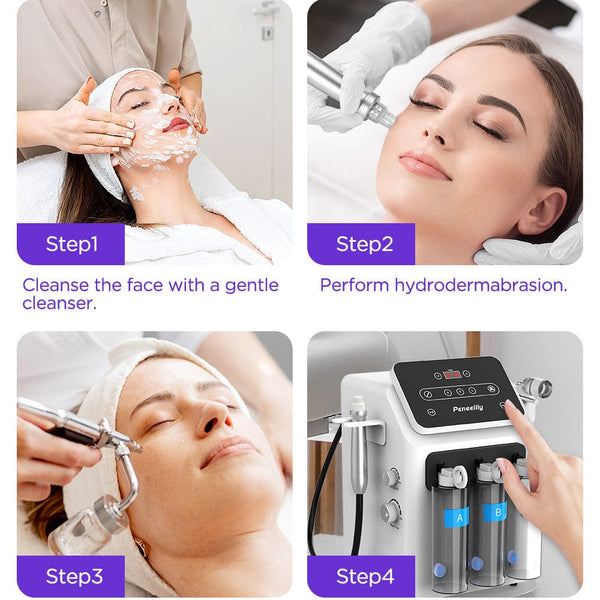 Step1

Cleanse the face with a gentle cleanser.

Step2

Perform hydrodermabrasion.

Step3

Peneelily

A

B

Step4