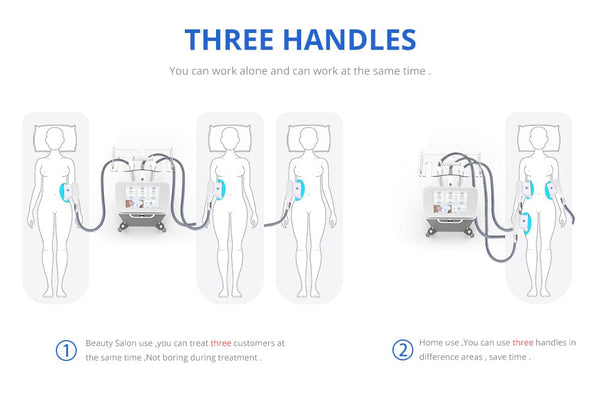 THREE HANDLES

You can work alone and can work at the same time .

① Beauty Salon use ,you can treat three customers at the same time ,Not boring during treatment .

② Home use ,You can use three handles in difference areas , save time .