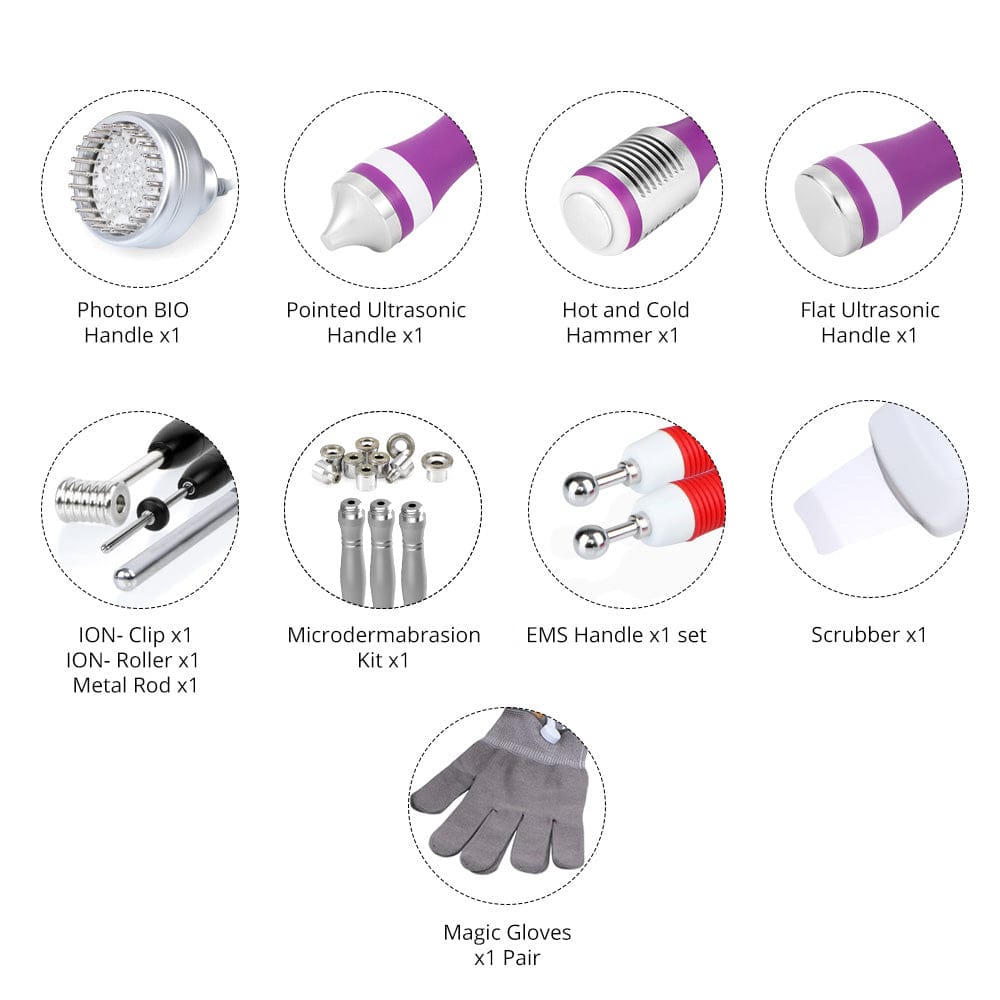 Photon BIO Handle x1

Pointed Ultrasonic Handle x1

Hot and Cold Hammer x1

Flat Ultrasonic Handle x1

ION- Clip x1
ION- Roller x1
Metal Rod x1

Microdermabrasion Kit x1

EMS Handle x1 set

Scrubber x1

Magic Gloves x1 Pair