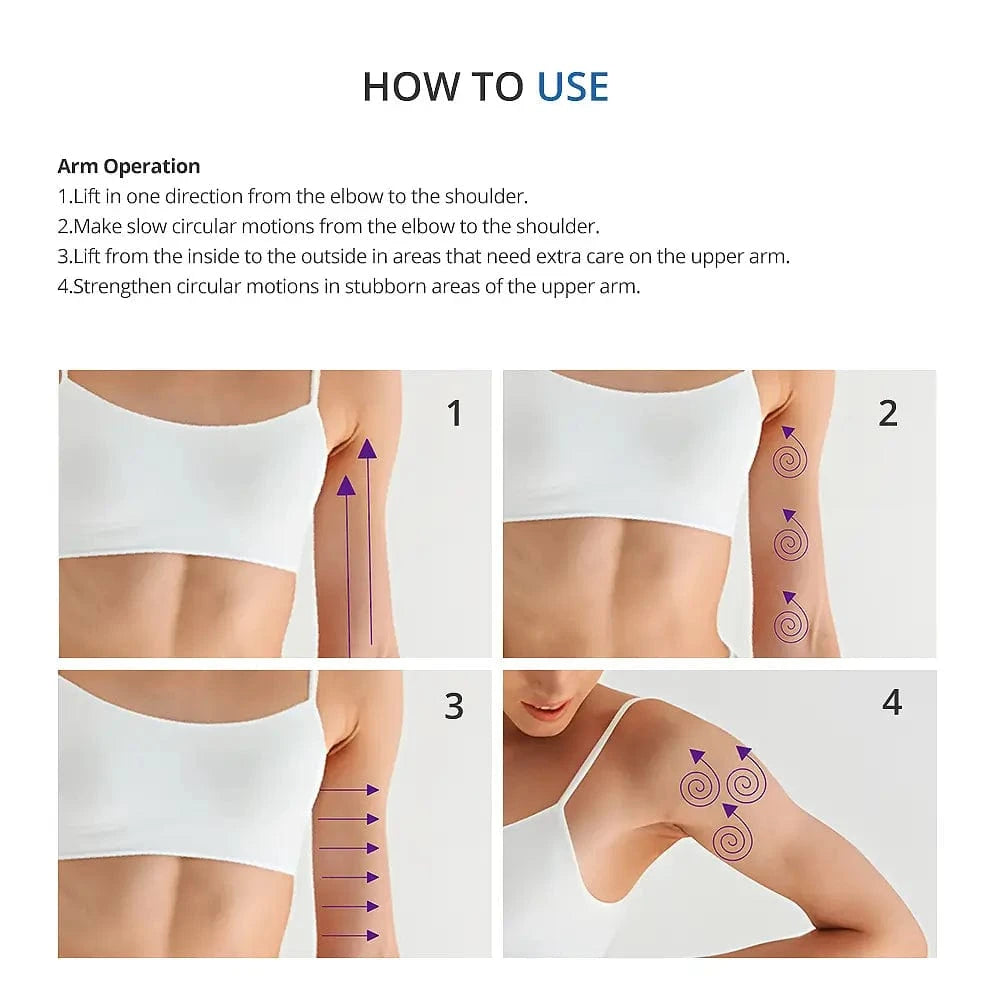 HOW TO USE

Arm Operation
1.Lift in one direction from the elbow to the shoulder.
2.Make slow circular motions from the elbow to the shoulder.
3.Lift from the inside to the outside in areas that need extra care on the upper arm.
4.Strengthen circular motions in stubborn areas of the upper arm.

1

2

3

4