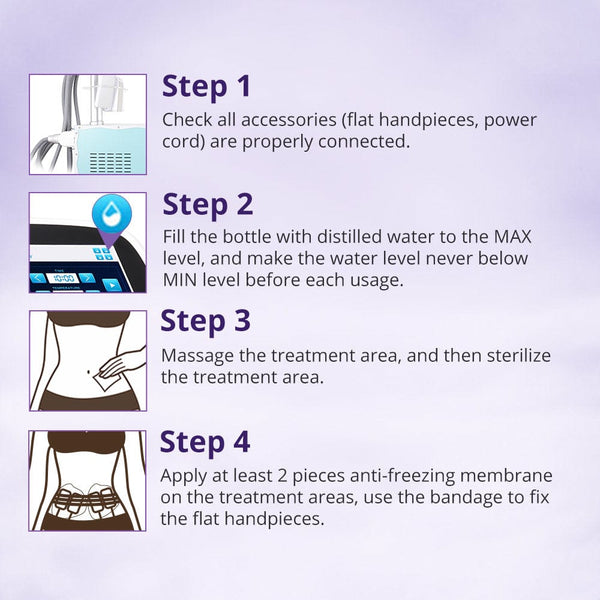 Step 1
Check all accessories (flat handpieces, power cord) are properly connected.

10:00

Step 2
Fill the bottle with distilled water to the MAX level, and make the water level never below MIN level before each usage.

Step 3
Massage the treatment area, and then sterilize the treatment area.

Step 4
Apply at least 2 pieces anti-freezing membrane on the treatment areas, use the bandage to fix the flat handpieces.