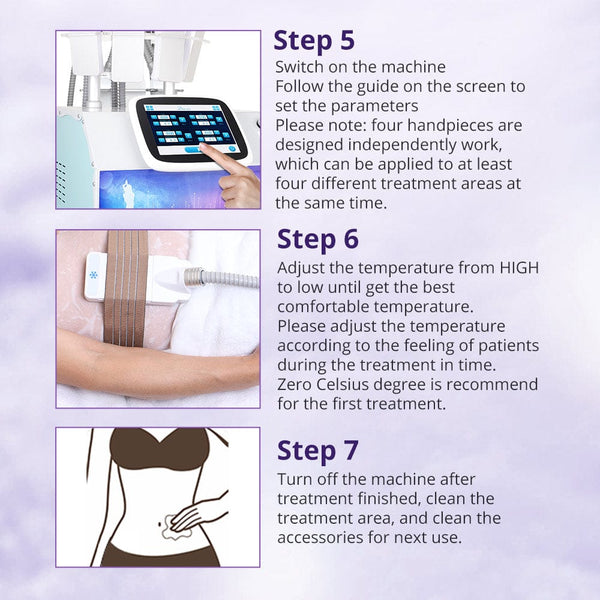 Step 5
Switch on the machine
Follow the guide on the screen to set the parameters
Please note: four handpieces are designed independently work, which can be applied to at least four different treatment areas at the same time.

Step 6
Adjust the temperature from HIGH to low until get the best comfortable temperature.
Please adjust the temperature according to the feeling of patients during the treatment in time.
Zero Celsius degree is recommend for the first treatment.

Step 7
Turn off the machine after treatment finished, clean the treatment area, and clean the accessories for next use.