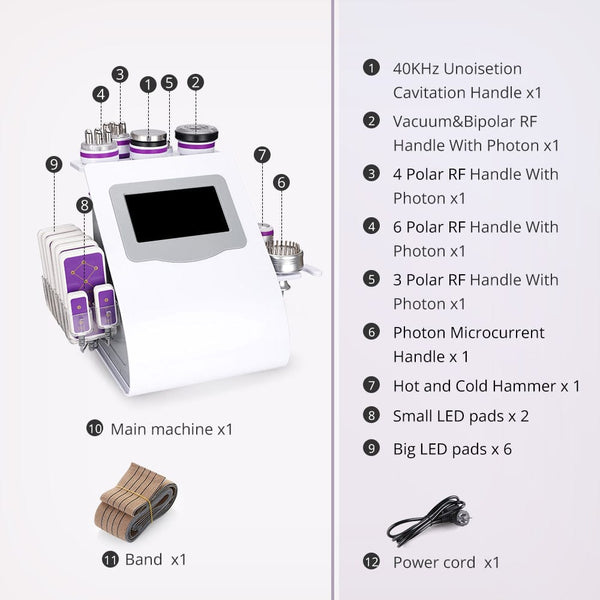 4 3 1 5 2

9 8 7 6

10 Main machine x1

11 Band x1

1 40KHz Unoisetion Cavitation Handle x1

2 Vacuum&Bipolar RF Handle With Photon x1

3 4 Polar RF Handle With Photon x1

4 6 Polar RF Handle With Photon x1

5 3 Polar RF Handle With Photon x1

6 Photon Microcurrent Handle x 1

7 Hot and Cold Hammer x 1

8 Small LED pads x 2

9 Big LED pads x 6

12 Power cord x1